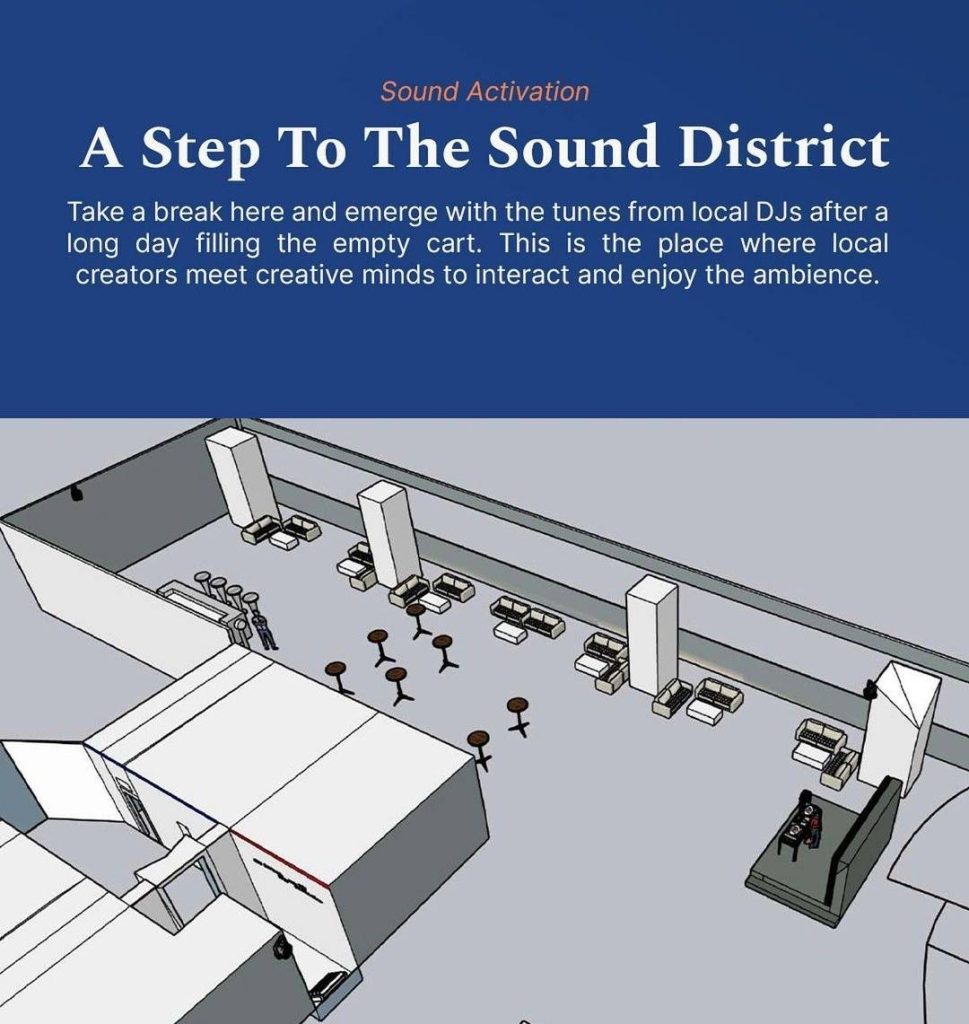 Sound Activation

A Step To The Sound District

Take a break here and emerge with the tunes from local DJs after a long day filling the empty cart. This is the place where local creators meet creative minds to interact and enjoy the ambience.